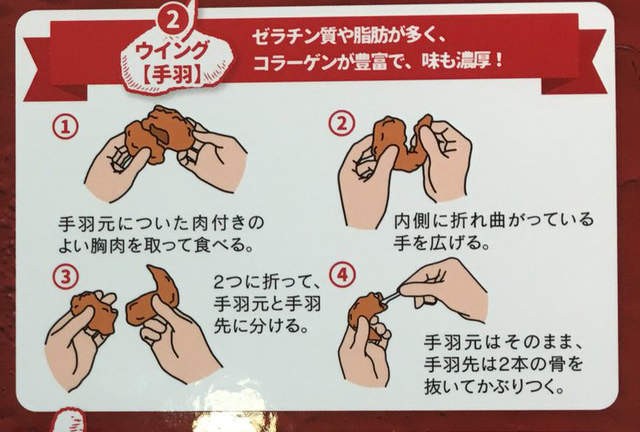 2
ウイング
【手羽】

ゼラチン質や脂肪が多く、
コラーゲンが豊富で、味も濃厚！

①
手羽元についた肉付きのよい胸肉を取って食べる。

②
内側に折れ曲がっている手を広げる。

③
2つに折って、手羽元と手羽先に分ける。

④
手羽元はそのまま、手羽先は2本の骨を抜いてかぶりつく。